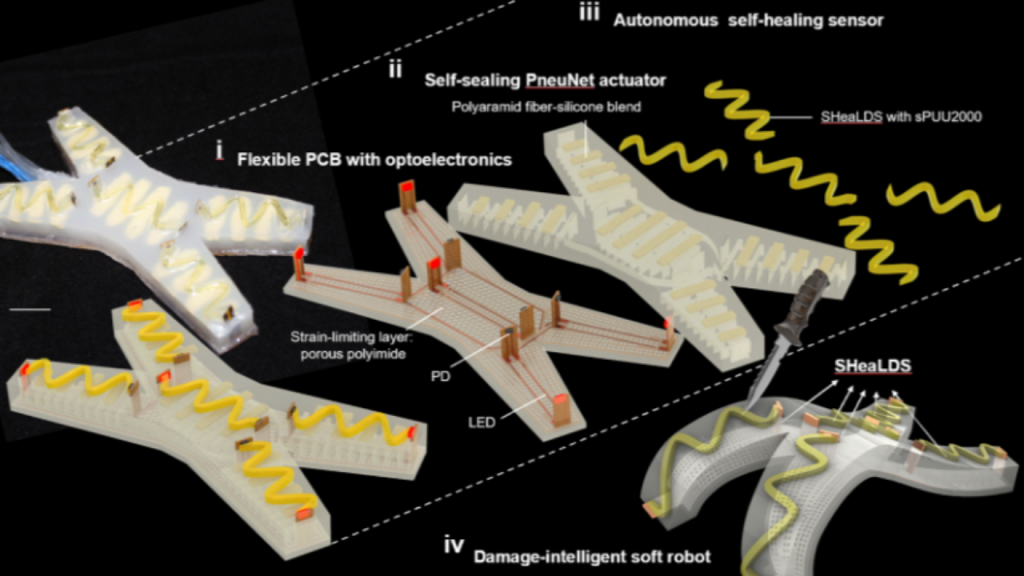 iii Autonomous self-healing sensor

ii Self-sealing PneuNet actuator

Polyaramid fiber-silicone blend

SHeaLDS with sPUU2000

i Flexible PCB with optoelectronics

Strain-limiting layer: porous polyimide

PD

LED

SHeaLDS

iv Damage-intelligent soft robot