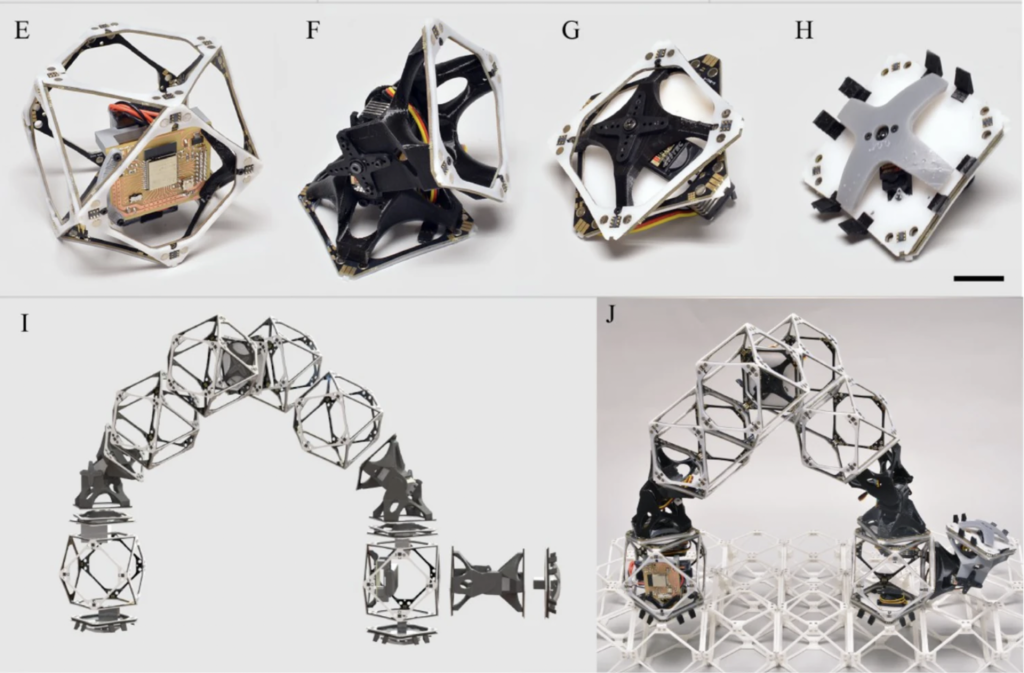 E

F

G

H

I

J