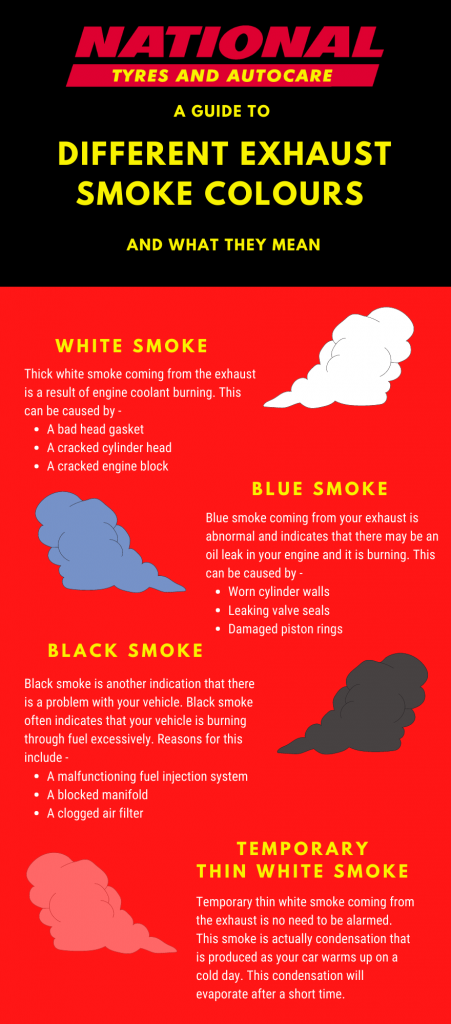 NATIONAL
TYRES AND AUTOCARE

A GUIDE TO

DIFFERENT EXHAUST SMOKE COLOURS

AND WHAT THEY MEAN

WHITE SMOKE

Thick white smoke coming from the exhaust is a result of engine coolant burning. This can be caused by -

- A bad head gasket
- A cracked cylinder head
- A cracked engine block

BLUE SMOKE

Blue smoke coming from your exhaust is abnormal and indicates that there may be an oil leak in your engine and it is burning. This can be caused by -

- Worn cylinder walls
- Leaking valve seals
- Damaged piston rings

BLACK SMOKE

Black smoke is another indication that there is a problem with your vehicle. Black smoke often indicates that your vehicle is burning through fuel excessively. Reasons for this include -

- A malfunctioning fuel injection system
- A blocked manifold
- A clogged air filter

TEMPORARY THIN WHITE SMOKE

Temporary thin white smoke coming from the exhaust is no need to be alarmed. This smoke is actually condensation that is produced as your car warms up on a cold day. This condensation will evaporate after a short time.