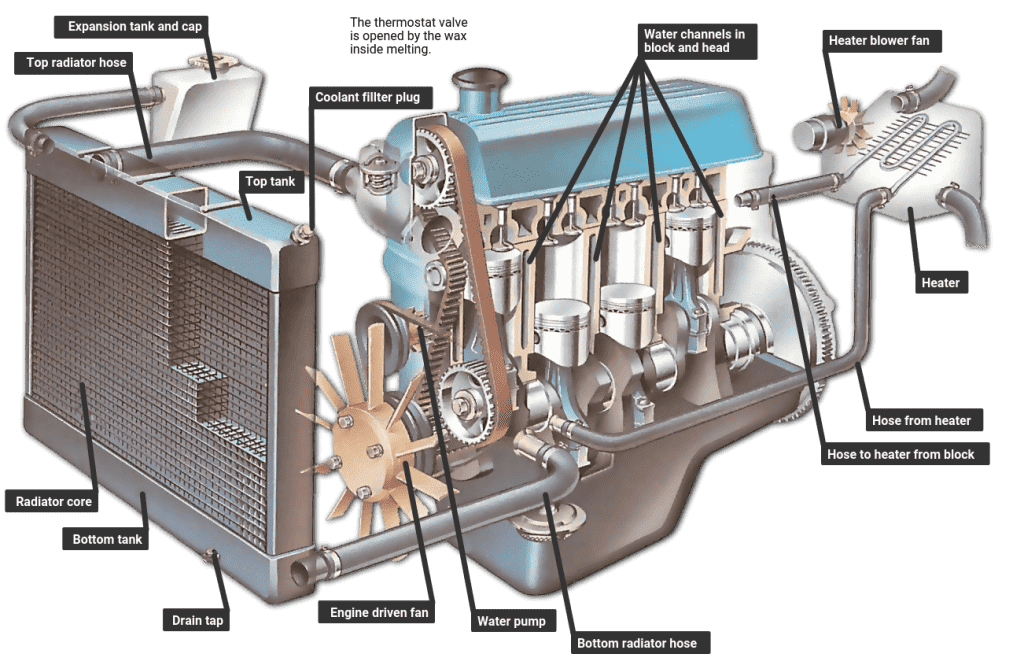 Expansion tank and cap

Top radiator hose

The thermostat valve is opened by the wax inside melting.

Coolant fillter plug

Water channels in block and head

Heater blower fan

Top tank

Heater

Hose from heater

Hose to heater from block

Radiator core

Bottom tank

Drain tap

Engine driven fan

Water pump

Bottom radiator hose