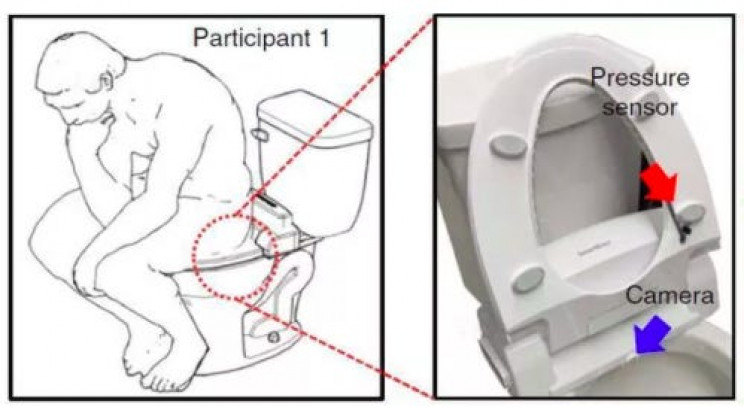 Participant 1

Pressure sensor

Camera