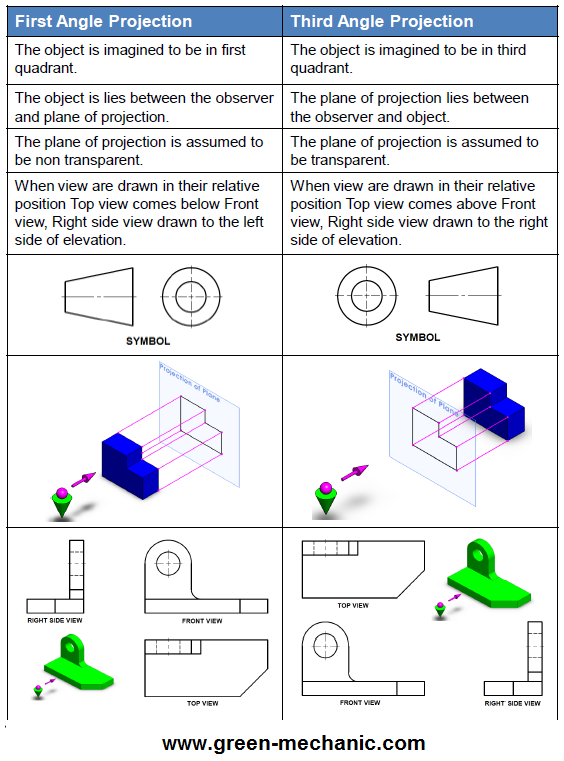 | First Angle Projection | Third Angle Projection |
|---|---|
| The object is imagined to be in first quadrant. | The object is imagined to be in third quadrant. |
| The object is lies between the observer and plane of projection. | The plane of projection lies between the observer and object. |
| The plane of projection is assumed to be non transparent. | The plane of projection is assumed to be transparent. |
| When view are drawn in their relative position Top view comes below Front view, Right side view drawn to the left side of elevation. | When view are drawn in their relative position Top view comes above Front view, Right side view drawn to the right side of elevation. |
| SYMBOL | SYMBOL |
| Projection of Plane | Projection of Plane |
| RIGHT SIDE VIEW FRONT VIEW TOP VIEW | TOP VIEW FRONT VIEW RIGHT SIDE VIEW |

www.green-mechanic.com