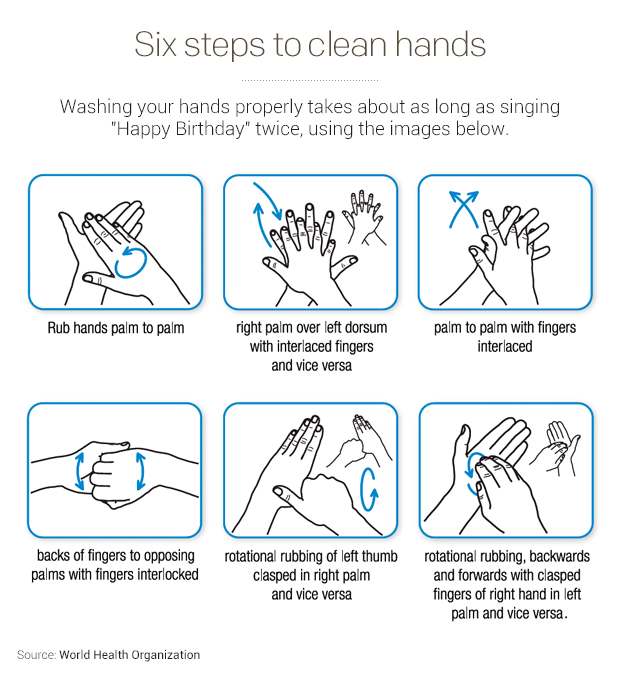 Six steps to clean hands

Washing your hands properly takes about as long as singing "Happy Birthday" twice, using the images below.

Rub hands palm to palm

right palm over left dorsum with interlaced fingers and vice versa

palm to palm with fingers interlaced

backs of fingers to opposing palms with fingers interlocked

rotational rubbing of left thumb clasped in right palm and vice versa

rotational rubbing, backwards and forwards with clasped fingers of right hand in left palm and vice versa.

Source: World Health Organization