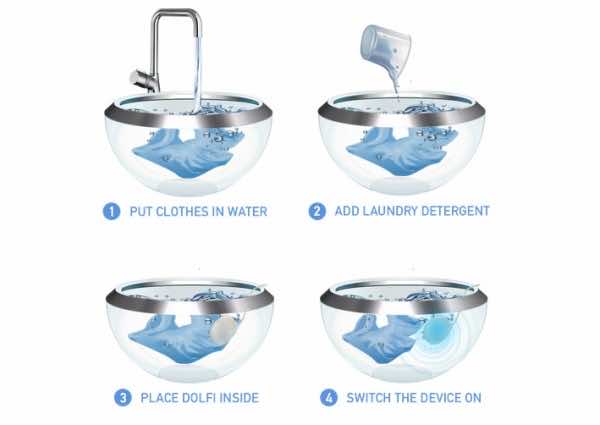 1 PUT CLOTHES IN WATER

2 ADD LAUNDRY DETERGENT

3 PLACE DOLFI INSIDE

4 SWITCH THE DEVICE ON