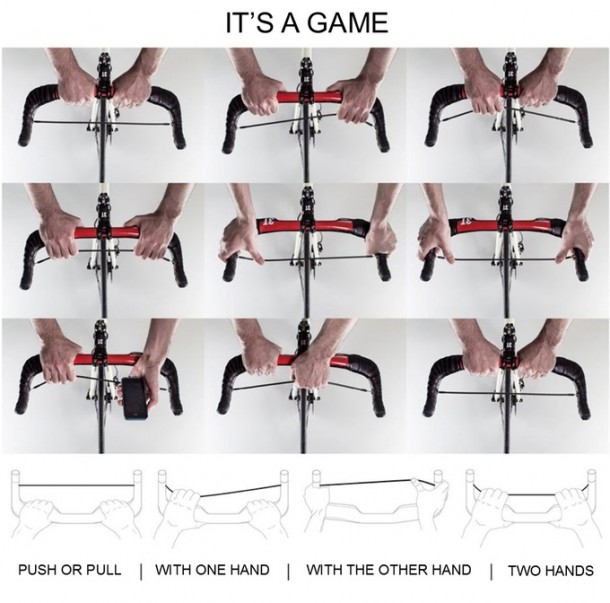 IT'S A GAME

PUSH OR PULL | WITH ONE HAND | WITH THE OTHER HAND | TWO HANDS