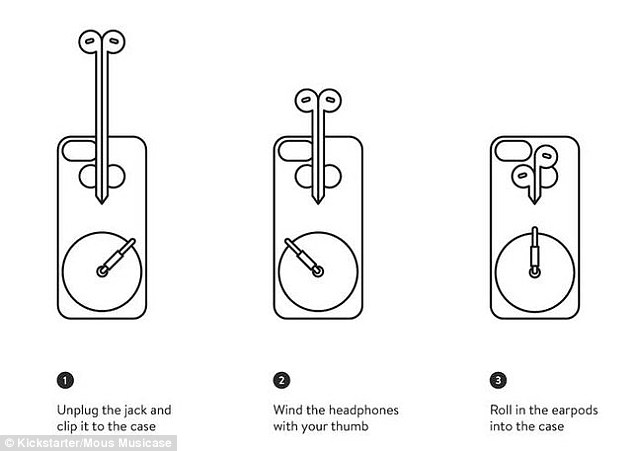 1

Unplug the jack and clip it to the case

2

Wind the headphones with your thumb

3

Roll in the earpods into the case

© Kickstarter/Mous Musicase