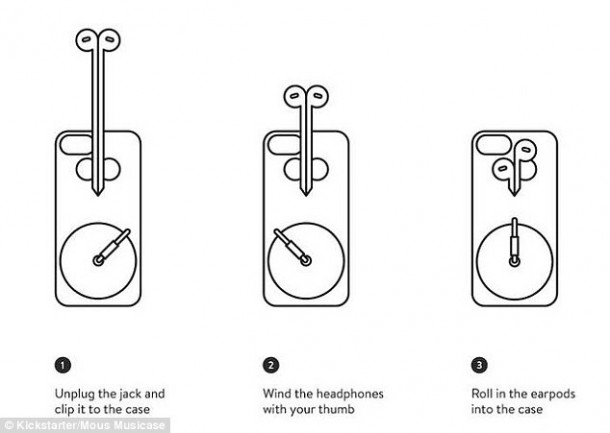 1

Unplug the jack and clip it to the case

2

Wind the headphones with your thumb

3

Roll in the earpods into the case

© Kickstarter/Mous Musicase