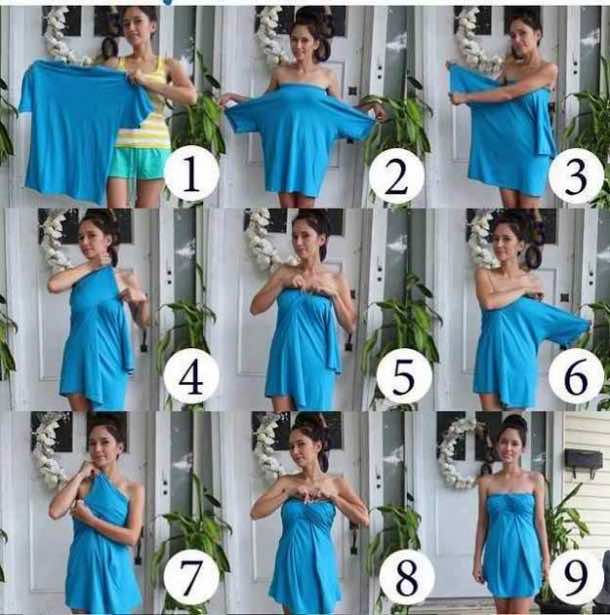 1
2
3
4
5
6
7
8
9