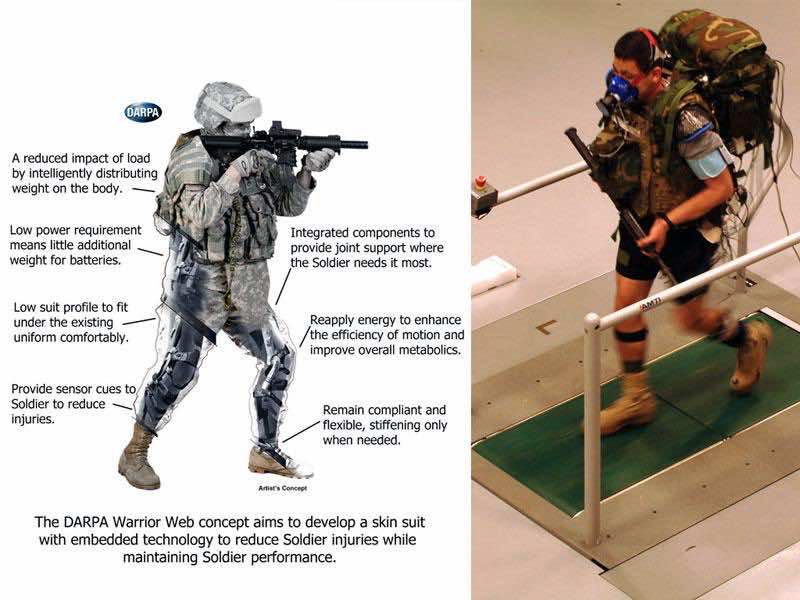 DARPA

A reduced impact of load by intelligently distributing weight on the body.

Low power requirement means little additional weight for batteries.

Low suit profile to fit under the existing uniform comfortably.

Provide sensor cues to Soldier to reduce injuries.

Integrated components to provide joint support where the Soldier needs it most.

Reapply energy to enhance the efficiency of motion and improve overall metabolics.

Remain compliant and flexible, stiffening only when needed.

Artist's Concept

The DARPA Warrior Web concept aims to develop a skin suit with embedded technology to reduce Soldier injuries while maintaining Soldier performance.

AMTI