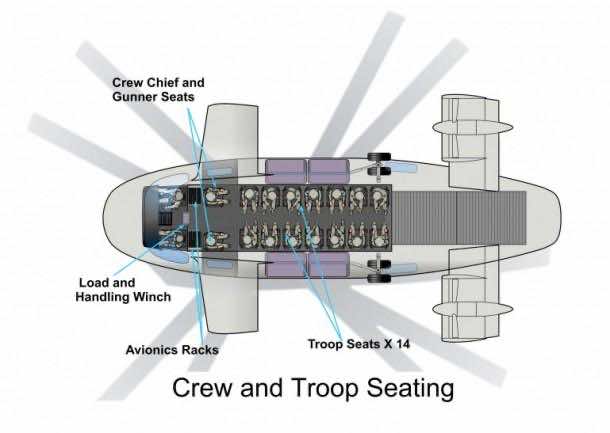 Crew Chief and Gunner Seats

Load and Handling Winch

Avionics Racks

Troop Seats X 14

Crew and Troop Seating