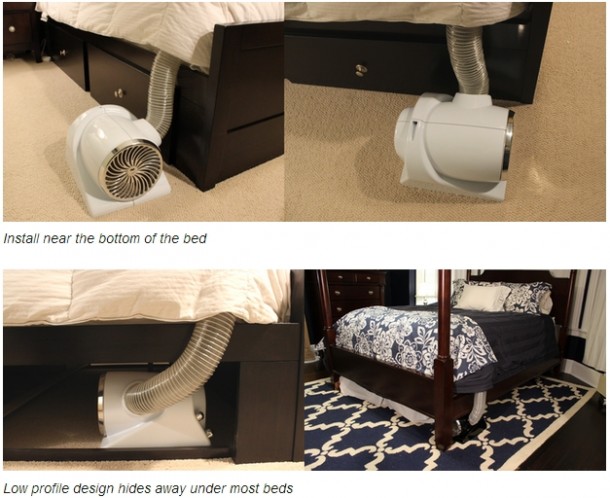 Install near the bottom of the bed

Low profile design hides away under most beds